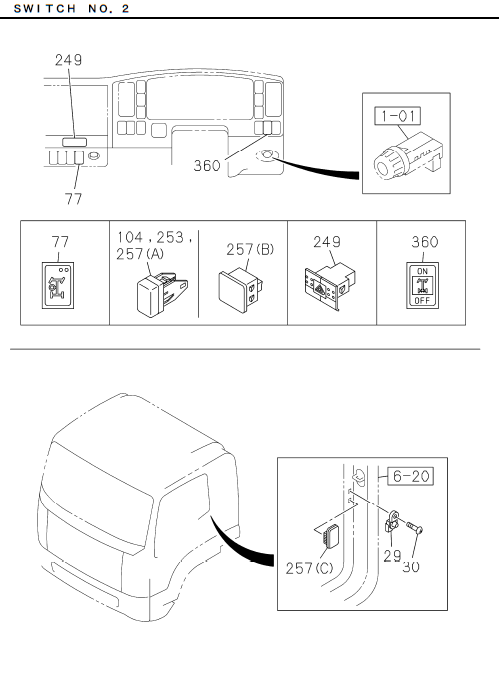 SWITCH NO. 2

249

360

77

1-01

77

104,253,
257(A)

257(B)

249

360

ON

OFF

6-20

257(C)

29

30